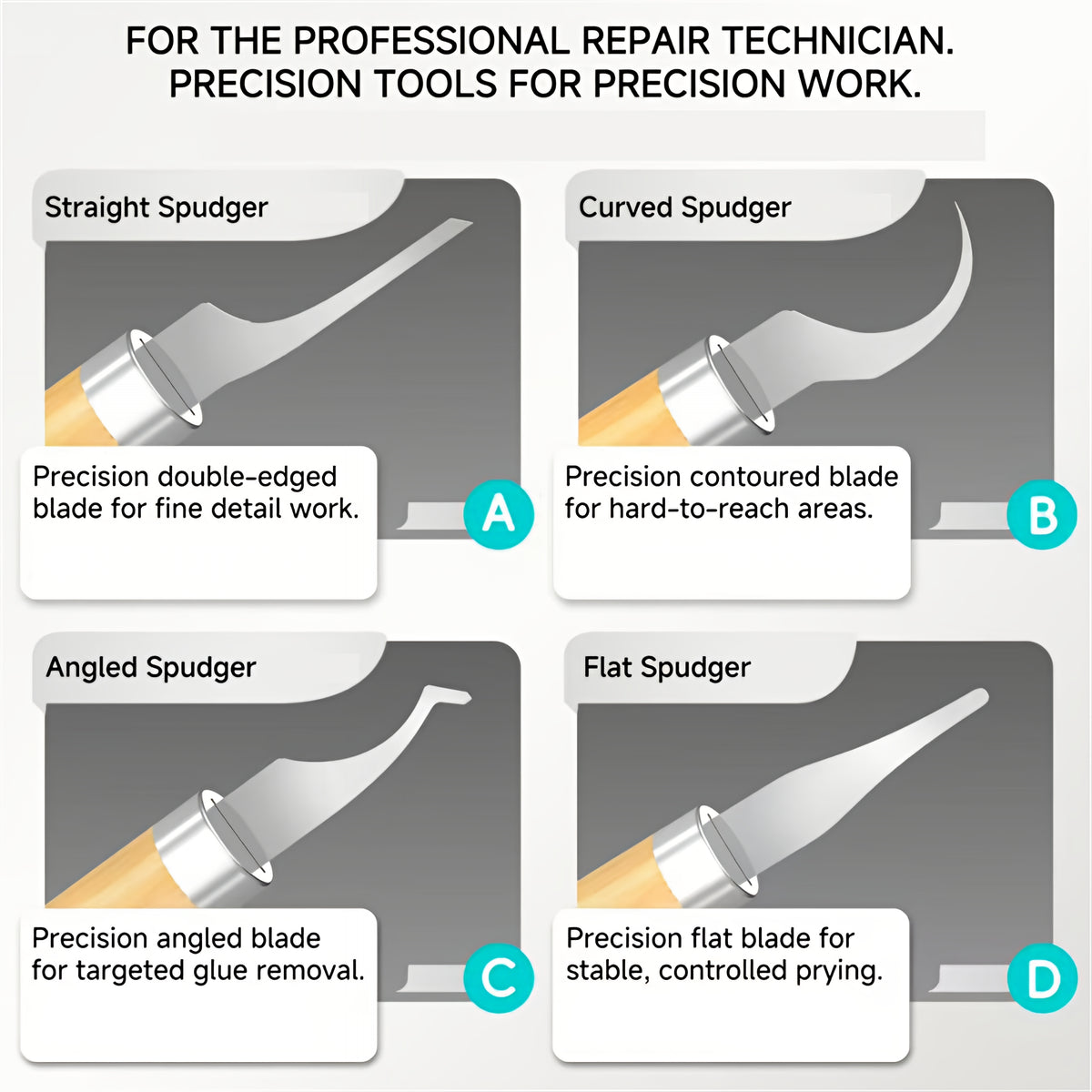 FOR THE PROFESSIONAL REPAIR TECHNICIAN.
PRECISION TOOLS FOR PRECISION WORK.

Straight Spudger

Precision double-edged blade for fine detail work.

A

Curved Spudger

Precision contoured blade for hard-to-reach areas.

B

Angled Spudger

Precision angled blade for targeted glue removal.

C

Flat Spudger

Precision flat blade for stable, controlled prying.

D